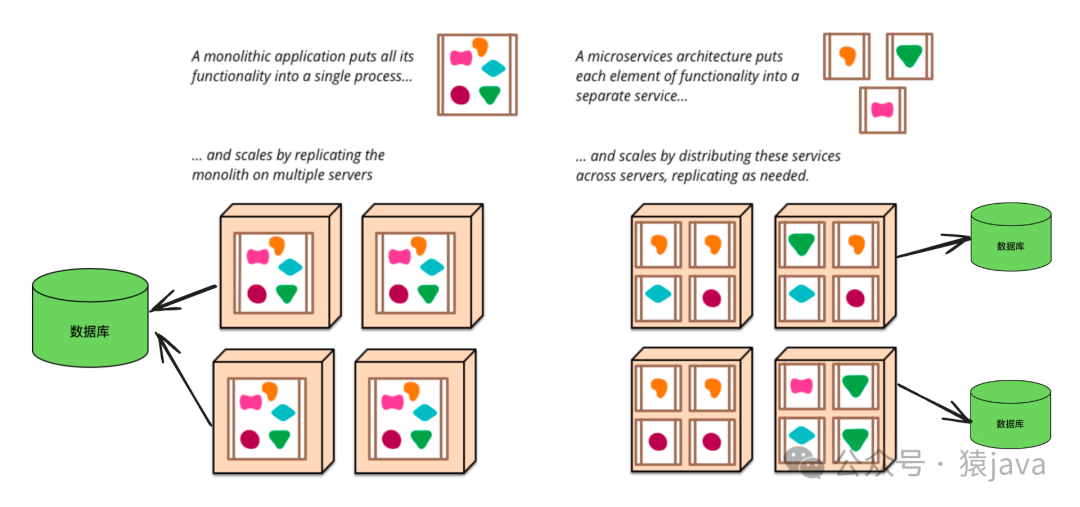 A monolithic application puts all its functionality into a single process...

... and scales by replicating the monolith on multiple servers

数据库

A microservices architecture puts each element of functionality into a separate service...

... and scales by distributing these services across servers, replicating as needed.

数据库

数据库

公众号 · 猿java